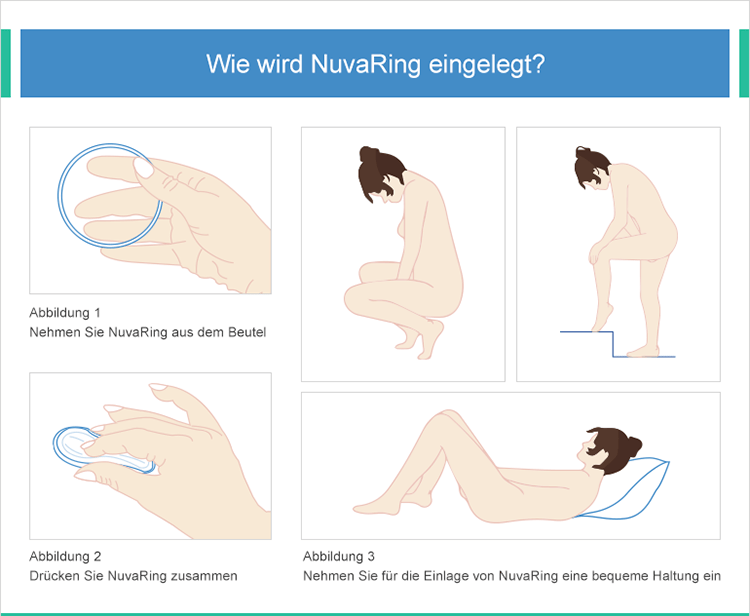 Wie wird NuvaRing eingelegt?

Abbildung 1
Nehmen Sie NuvaRing aus dem Beutel

Abbildung 2
Drücken Sie NuvaRing zusammen

Abbildung 3
Nehmen Sie für die Einlage von NuvaRing eine bequeme Haltung ein